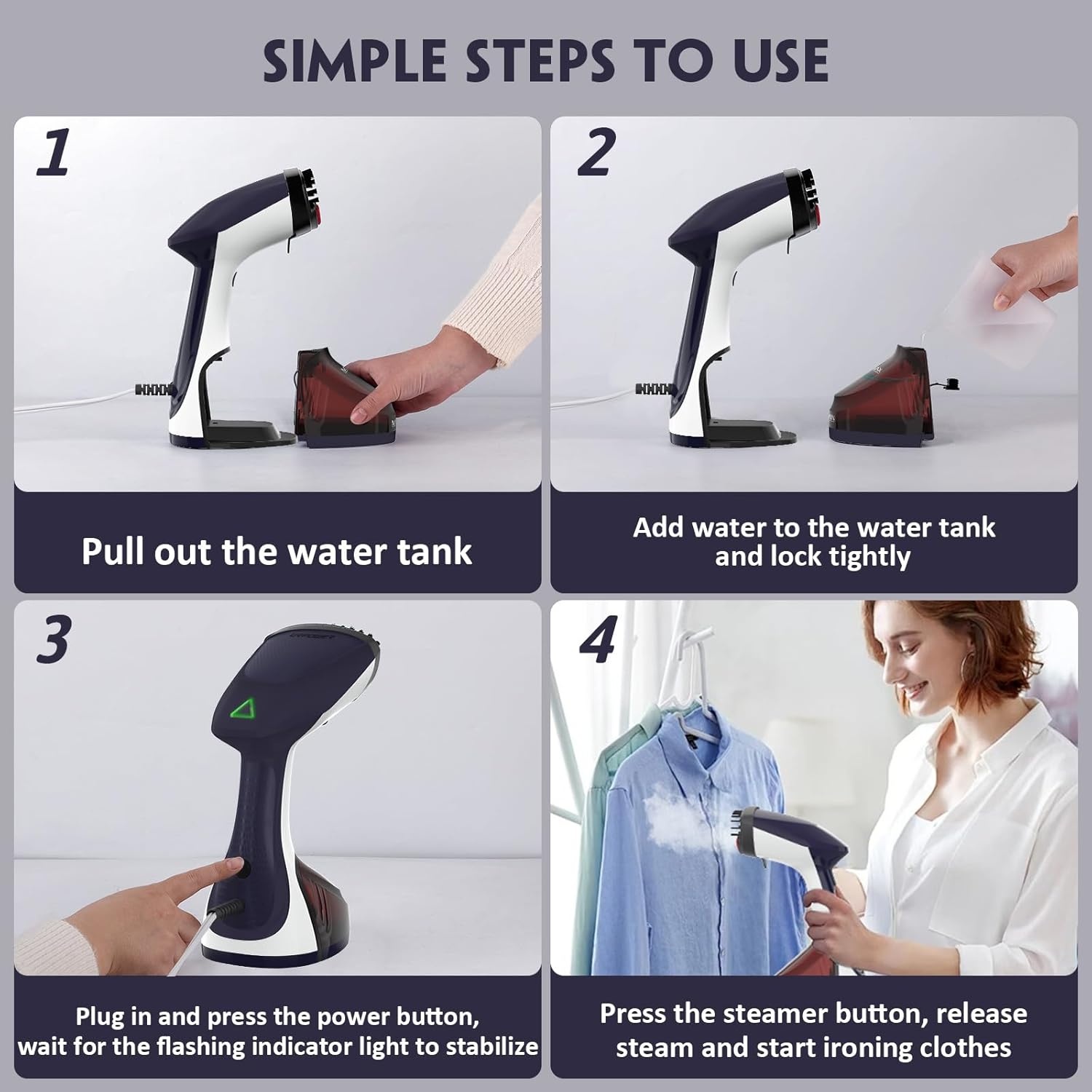 SIMPLE STEPS TO USE

1

Pull out the water tank

2

Add water to the water tank and lock tightly

3

Plug in and press the power button, wait for the flashing indicator light to stabilize

4

Press the steamer button, release steam and start ironing clothes