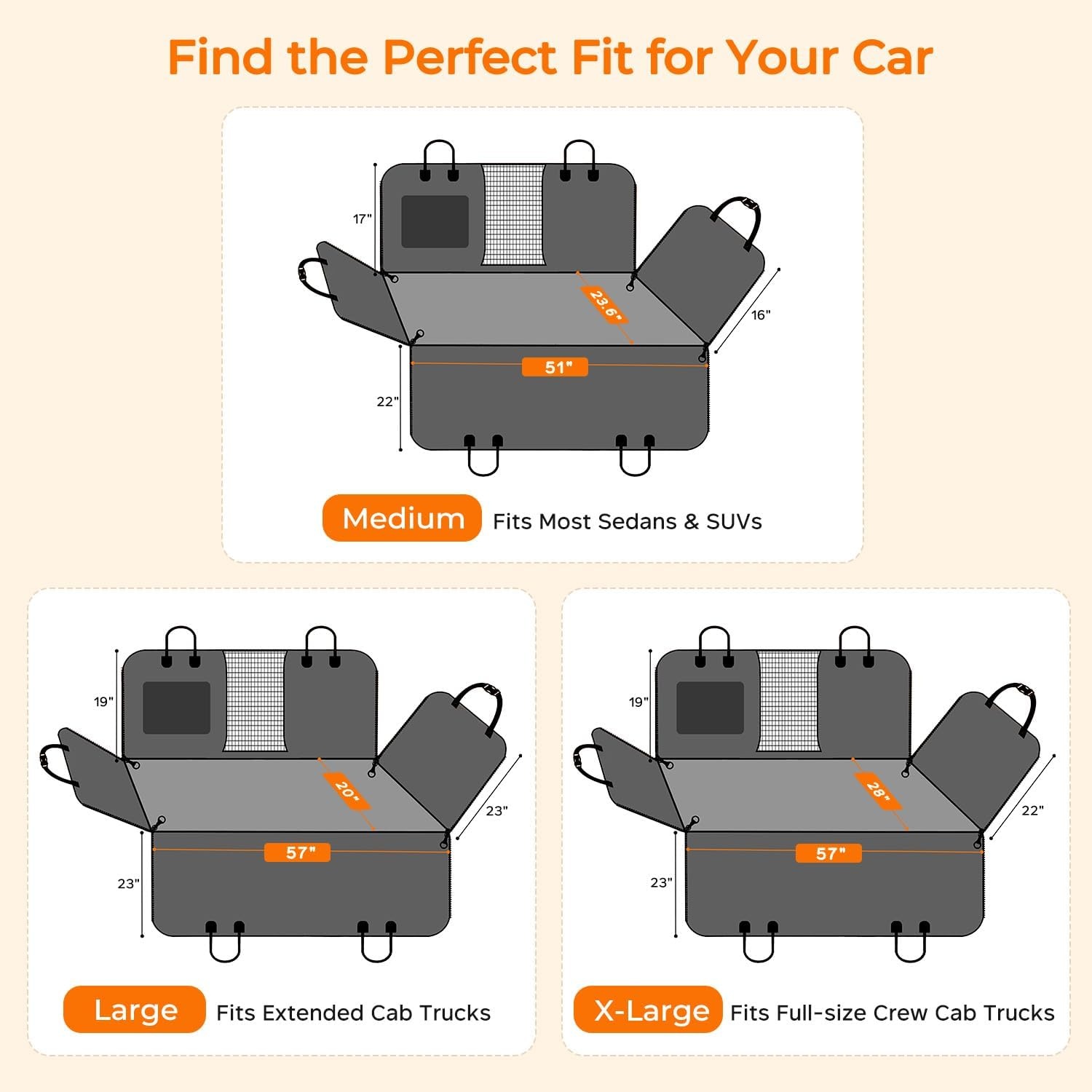 Find the Perfect Fit for Your Car

17"
23.6"
16"
51"
22"

Medium Fits Most Sedans & SUVs

19"
20"
23"
57"
23"

Large Fits Extended Cab Trucks

19"
28"
22"
57"
23"

X-Large Fits Full-size Crew Cab Trucks